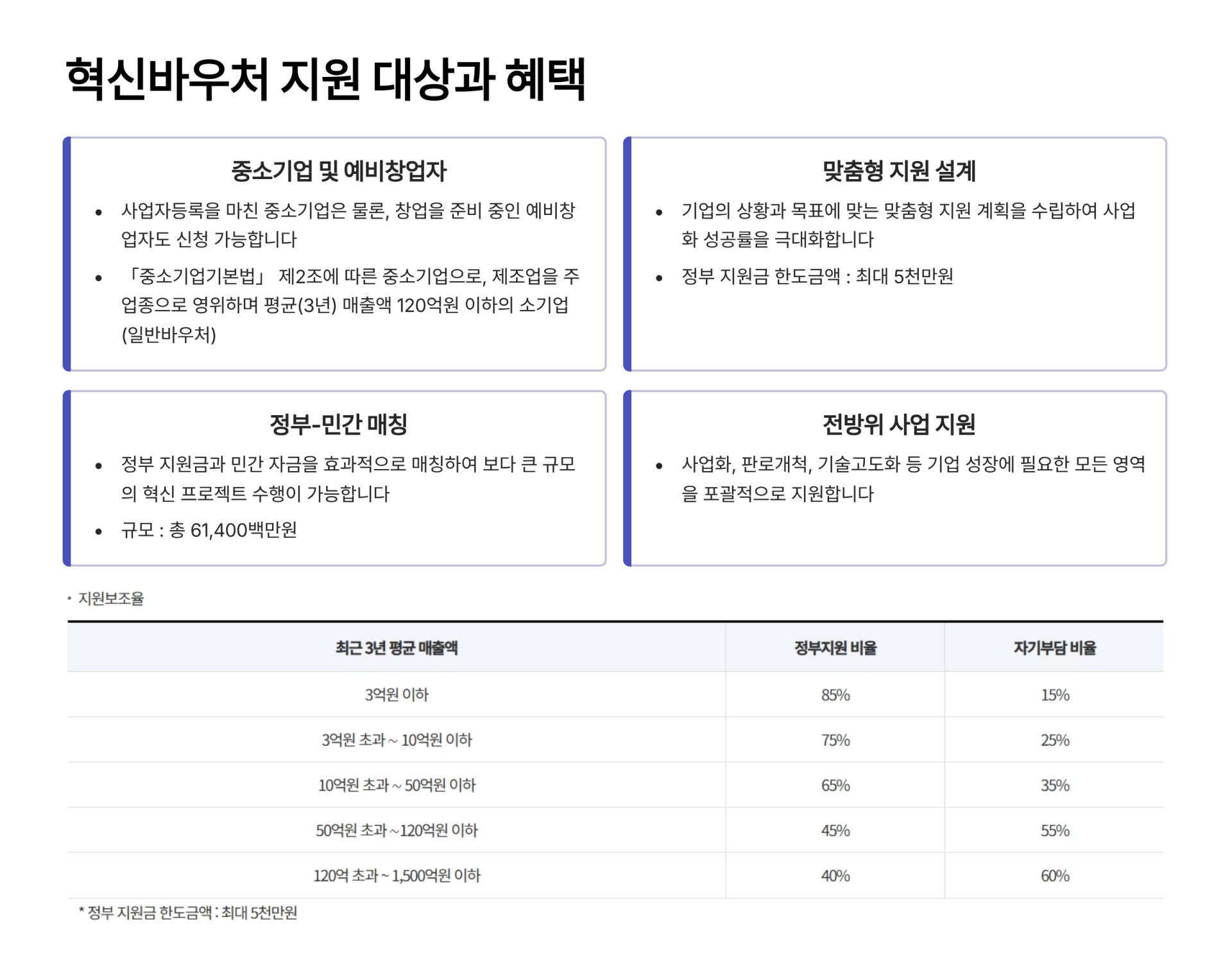 혁신바우처 지원 대상과 혜택

중소기업 및 예비창업자

• 사업자등록을 마친 중소기업은 물론, 창업을 준비 중인 예비창업자도 신청 가능합니다
• 「중소기업기본법」 제2조에 따른 중소기업으로, 제조업을 주업종으로 영위하며 평균(3년) 매출액 120억원 이하의 소기업(일반바우처)

맞춤형 지원 설계

• 기업의 상황과 목표에 맞는 맞춤형 지원 계획을 수립하여 사업화 성공률을 극대화합니다
• 정부 지원금 한도금액 : 최대 5천만원

정부-민간 매칭

• 정부 지원금과 민간 자금을 효과적으로 매칭하여 보다 큰 규모의 혁신 프로젝트 수행이 가능합니다
• 규모 : 총 61,400백만원

전방위 사업 지원

• 사업화, 판로개척, 기술고도화 등 기업 성장에 필요한 모든 영역을 포괄적으로 지원합니다

• 지원보조율

| 최근 3년 평균 매출액 | 정부지원 비율 | 자기부담 비율 |
|---|---|---|
| 3억원 이하 | 85% | 15% |
| 3억원 초과 ~ 10억원 이하 | 75% | 25% |
| 10억원 초과 ~ 50억원 이하 | 65% | 35% |
| 50억원 초과 ~120억원 이하 | 45% | 55% |
| 120억 초과 ~ 1,500억원 이하 | 40% | 60% |

* 정부 지원금 한도금액 : 최대 5천만원